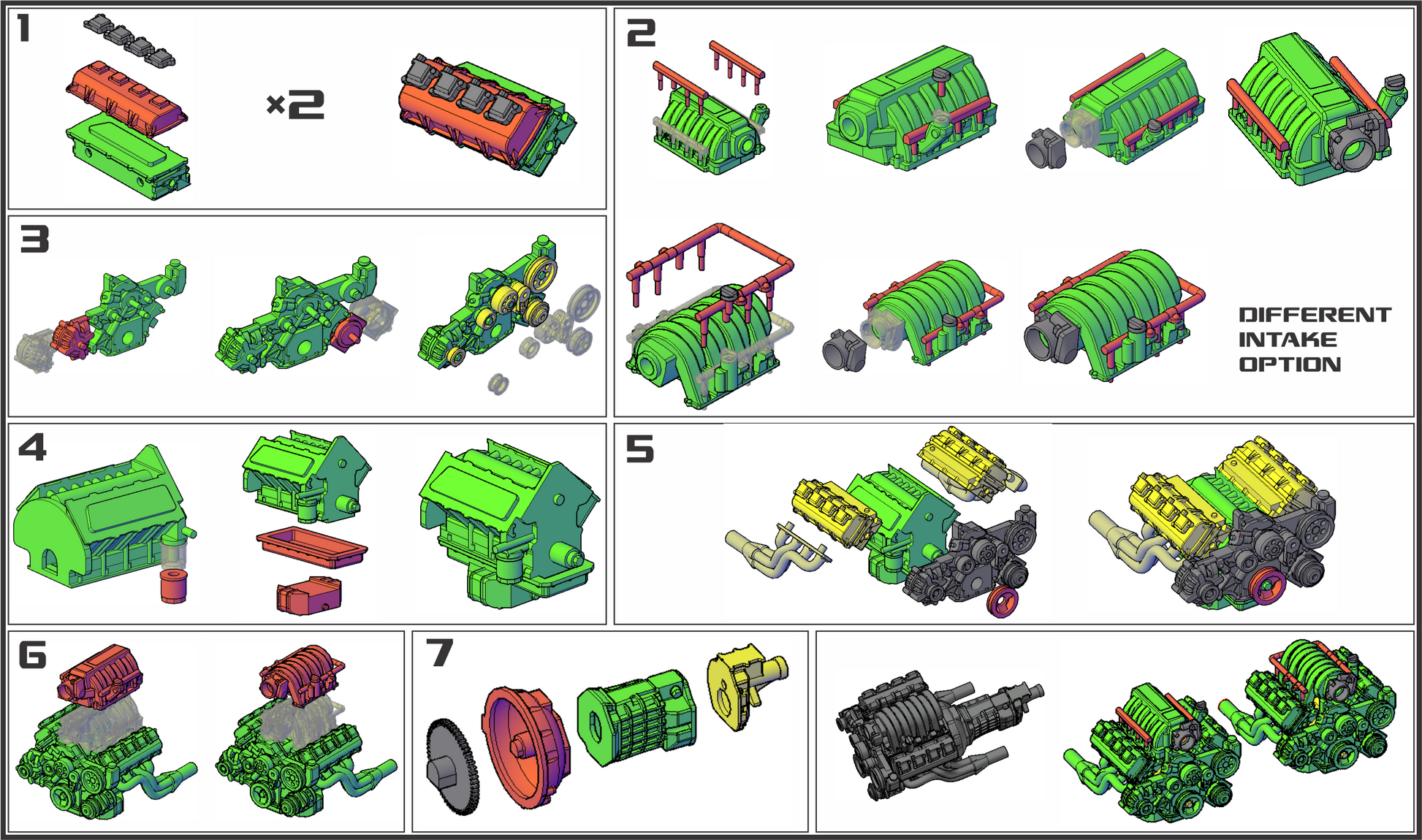 1

×2

2

DIFFERENT INTAKE OPTION

3

4

5

6

7