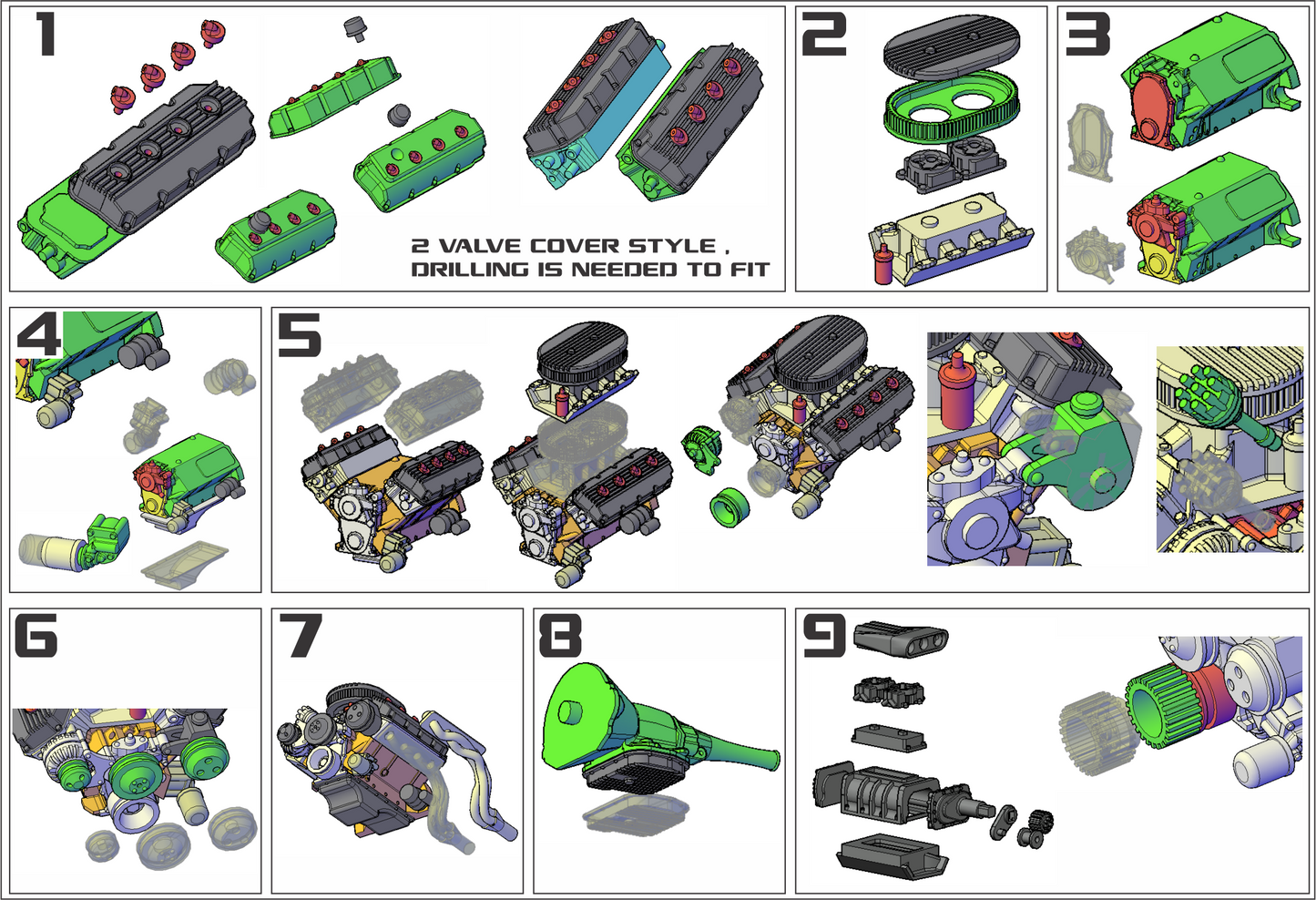 1

2 VALVE COVER STYLE , DRILLING IS NEEDED TO FIT

2

3

4

5

6

7

8

9